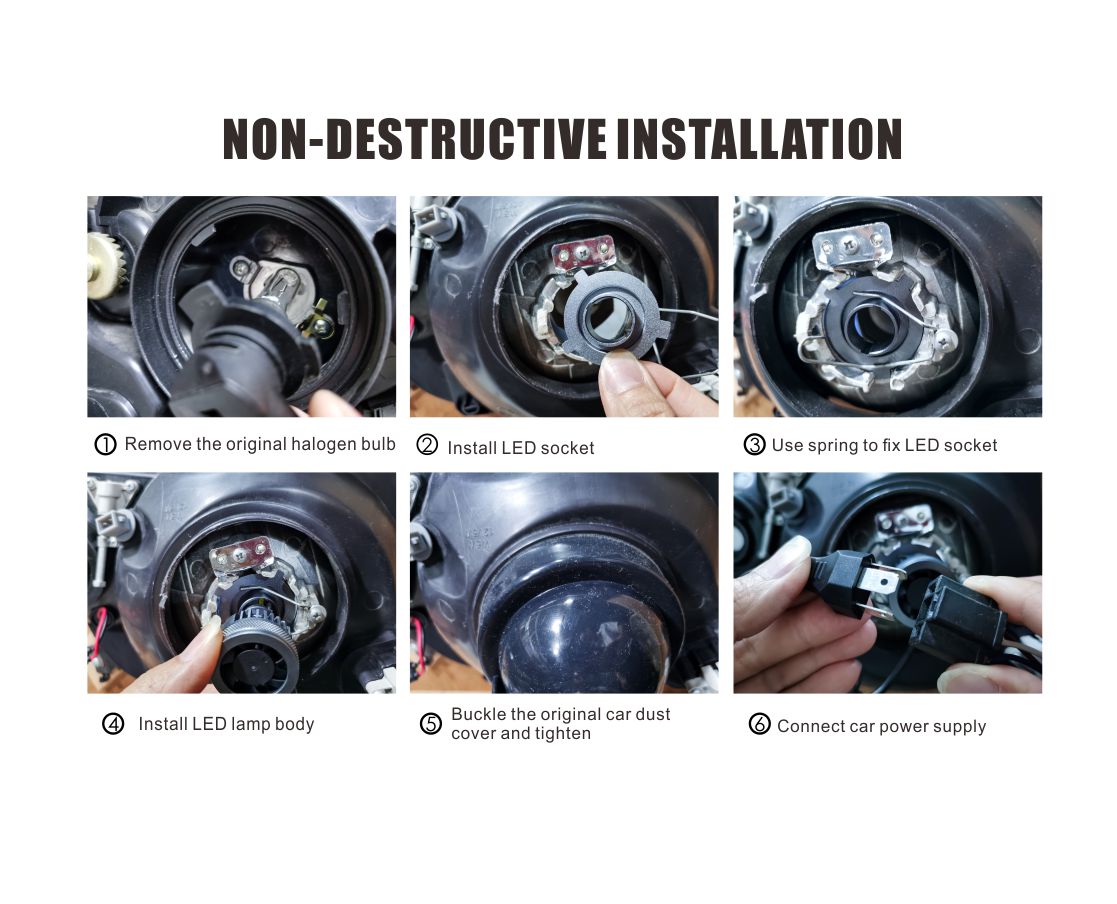 NON-DESTRUCTIVE INSTALLATION

① Remove the original halogen bulb

② Install LED socket

③ Use spring to fix LED socket

④ Install LED lamp body

⑤ Buckle the original car dust cover and tighten

⑥ Connect car power supply